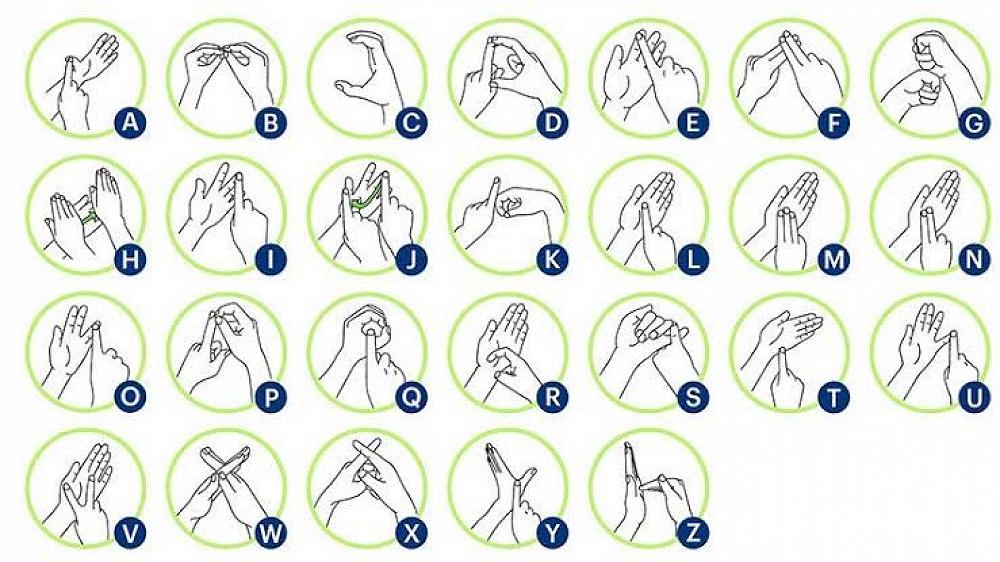 A B C D E F G
H I J K L M N
O P Q R S T U
V W X Y Z