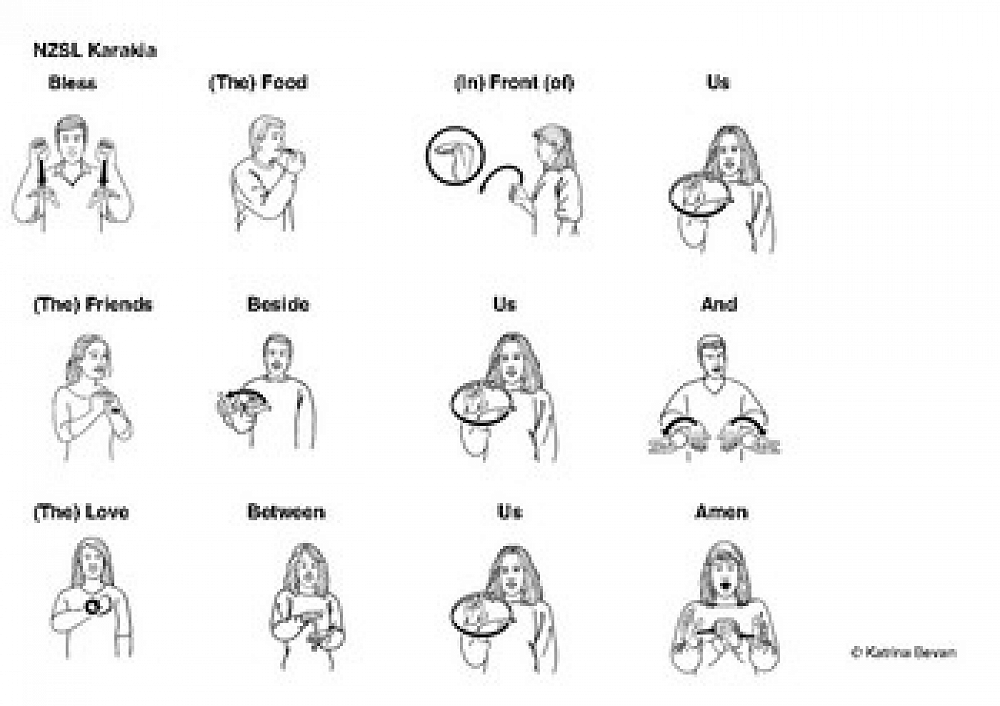 NZSL Karakia

Bless

(The) Food

(In) Front (of)

Us

(The) Friends

Beside

Us

And

(The) Love

Between

Us

Amen

© Katrina Bevan