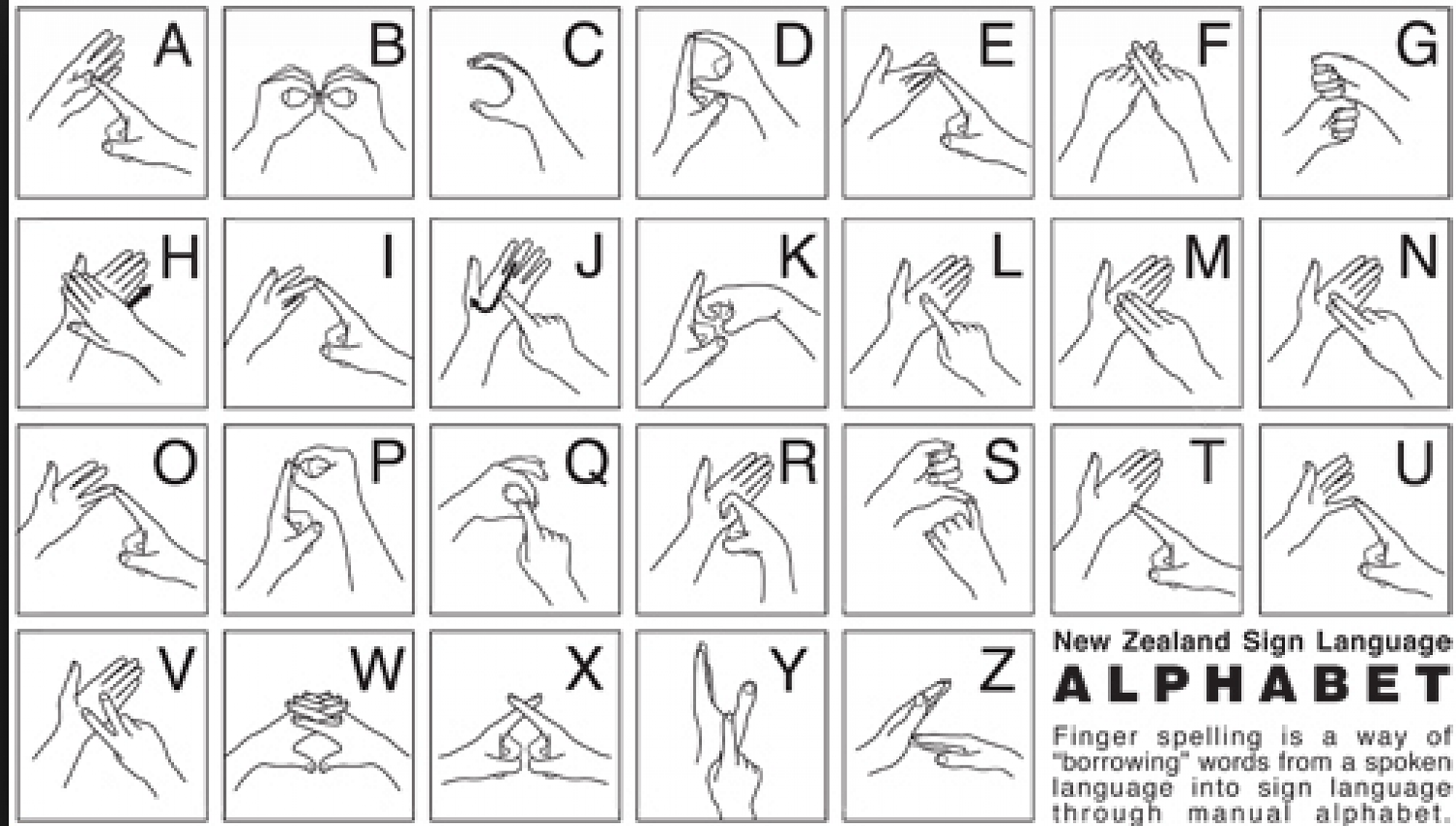 A B C D E F G

H I J K L M N

O P Q R S T U

V W X Y Z

New Zealand Sign Language

ALPHABET

Finger spelling is a way of "borrowing" words from a spoken language into sign language through manual alphabet.