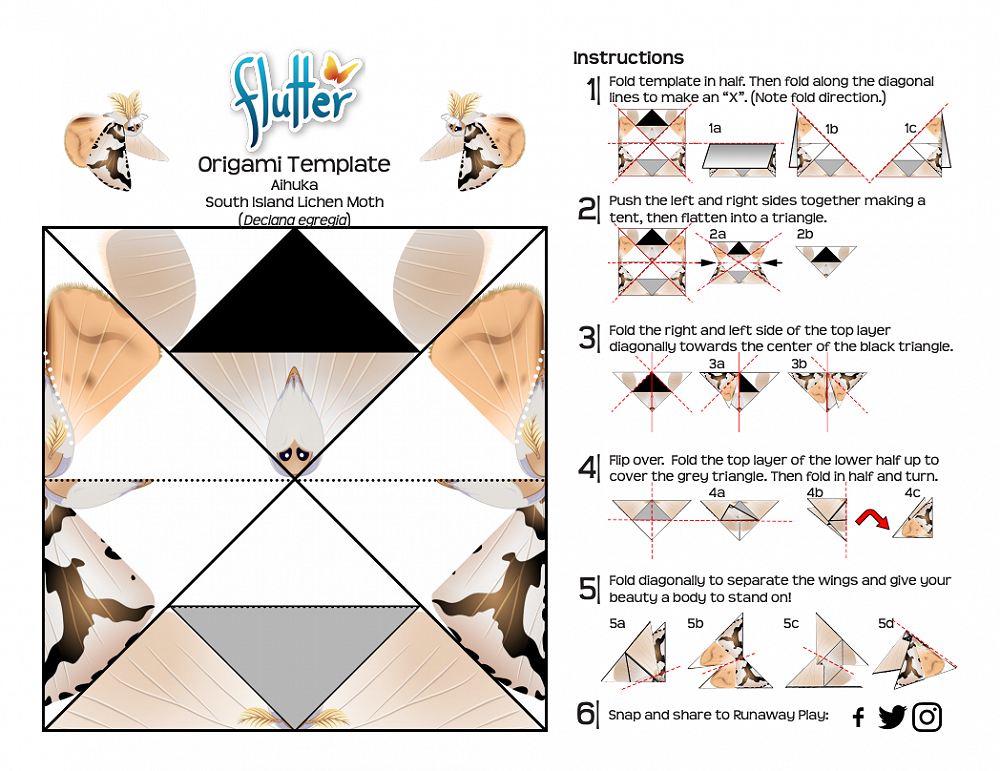 flutter

Origami Template
Aihuka
South Island Lichen Moth
(Declana egregia)

Instructions

1| Fold template in half. Then fold along the diagonal lines to make an "X". (Note fold direction.)

1a 1b 1c

2| Push the left and right sides together making a tent, then flatten into a triangle.

2a 2b

3| Fold the right and left side of the top layer diagonally towards the center of the black triangle.

3a 3b

4| Flip over. Fold the top layer of the lower half up to cover the grey triangle. Then fold in half and turn.

4a 4b 4c

5| Fold diagonally to separate the wings and give your beauty a body to stand on!

5a 5b 5c 5d

6| Snap and share to Runaway Play: