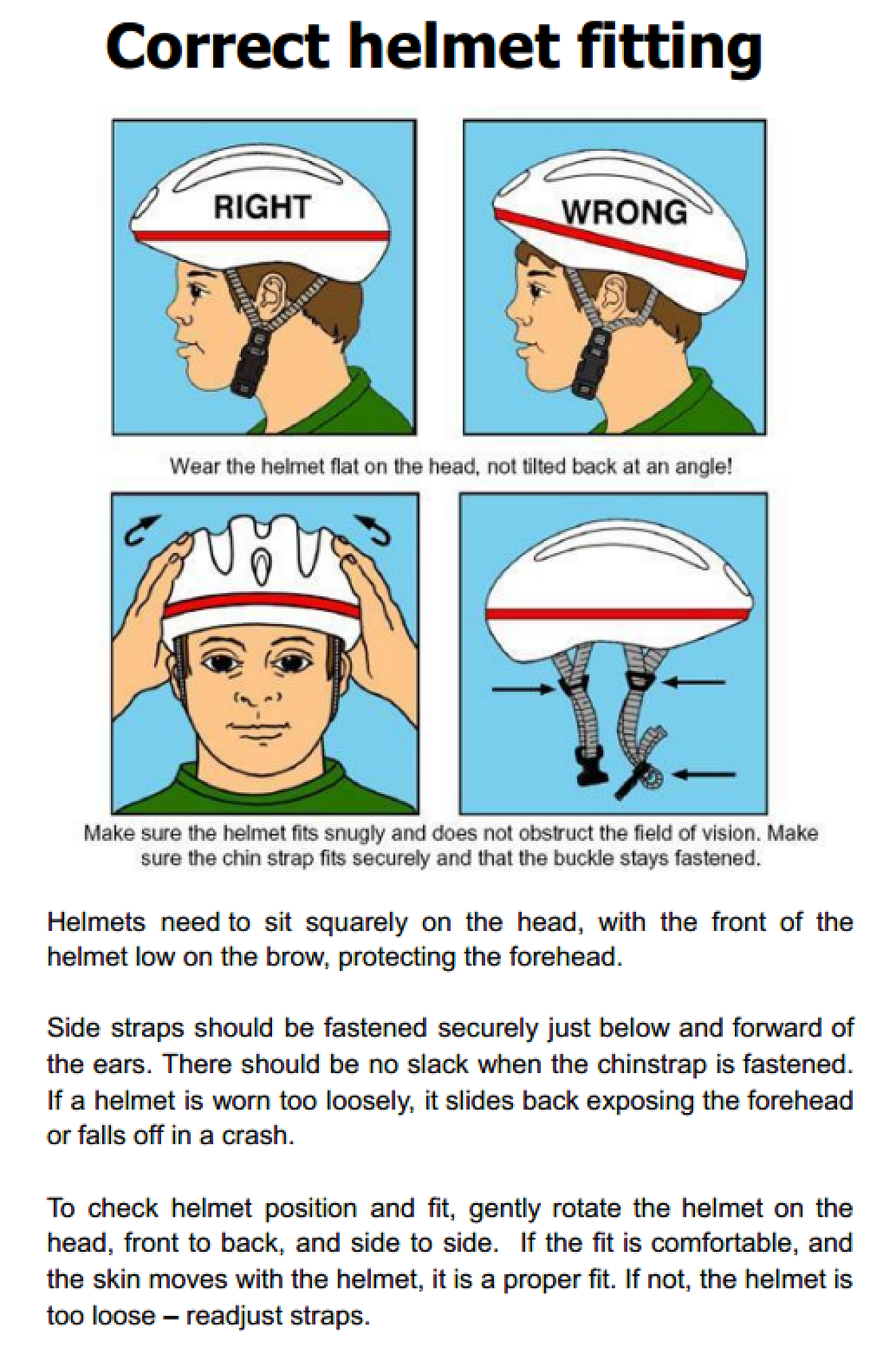 Correct helmet fitting

RIGHT

WRONG

Wear the helmet flat on the head, not tilted back at an angle!

Make sure the helmet fits snugly and does not obstruct the field of vision. Make sure the chin strap fits securely and that the buckle stays fastened.

Helmets need to sit squarely on the head, with the front of the helmet low on the brow, protecting the forehead.

Side straps should be fastened securely just below and forward of the ears. There should be no slack when the chinstrap is fastened. If a helmet is worn too loosely, it slides back exposing the forehead or falls off in a crash.

To check helmet position and fit, gently rotate the helmet on the head, front to back, and side to side. If the fit is comfortable, and the skin moves with the helmet, it is a proper fit. If not, the helmet is too loose – readjust straps.