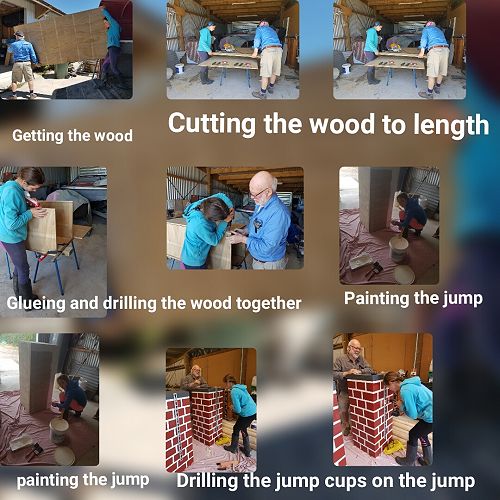 Getting the wood

Cutting the wood to length

Glueing and drilling the wood together

Painting the jump

painting the jump

Drilling the jump cups on the jump