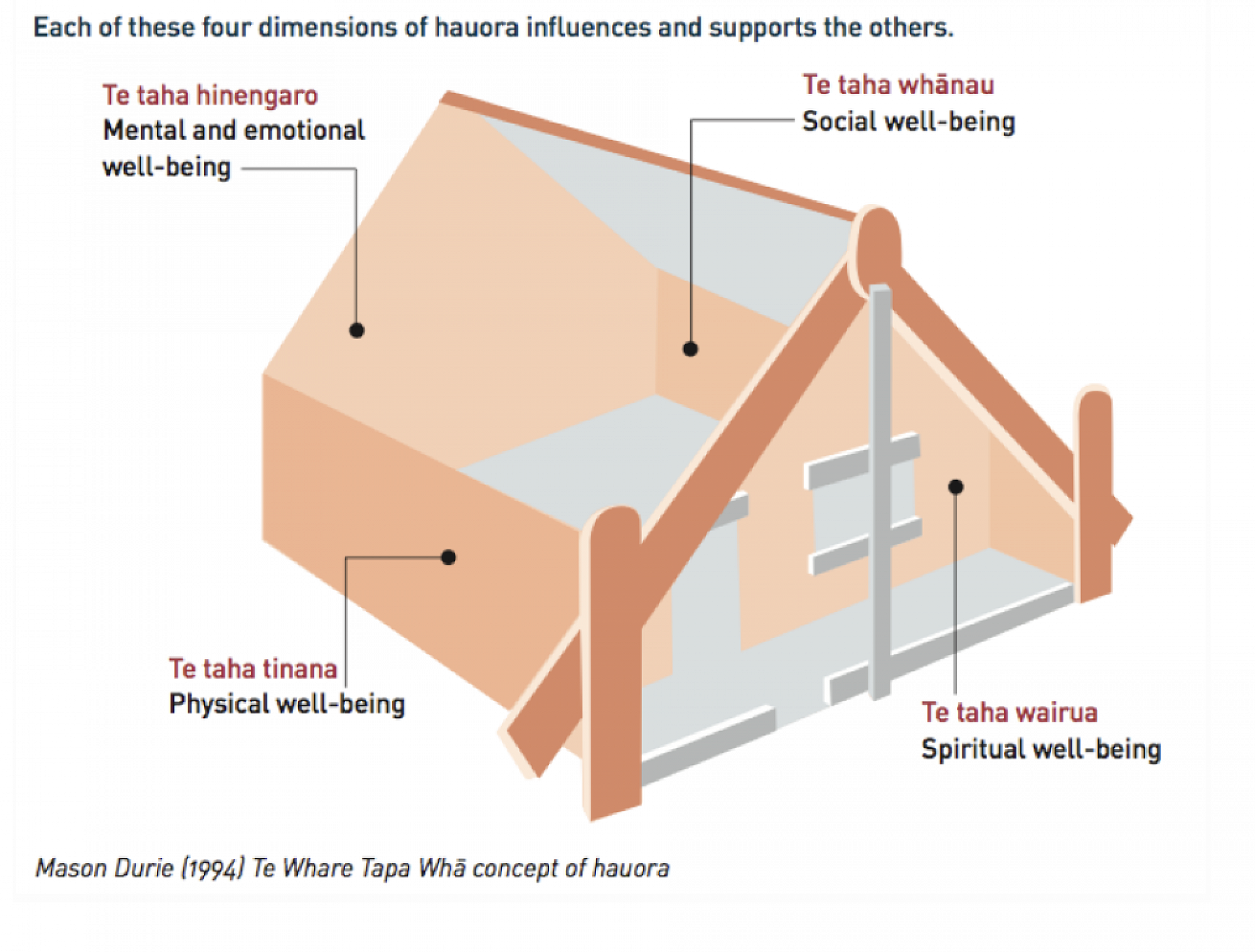 Each of these four dimensions of hauora influences and supports the others.

Te taha hinengaro
Mental and emotional well-being

Te taha whānau
Social well-being

Te taha tinana
Physical well-being

Te taha wairua
Spiritual well-being

Mason Durie (1994) Te Whare Tapa Whā concept of hauora