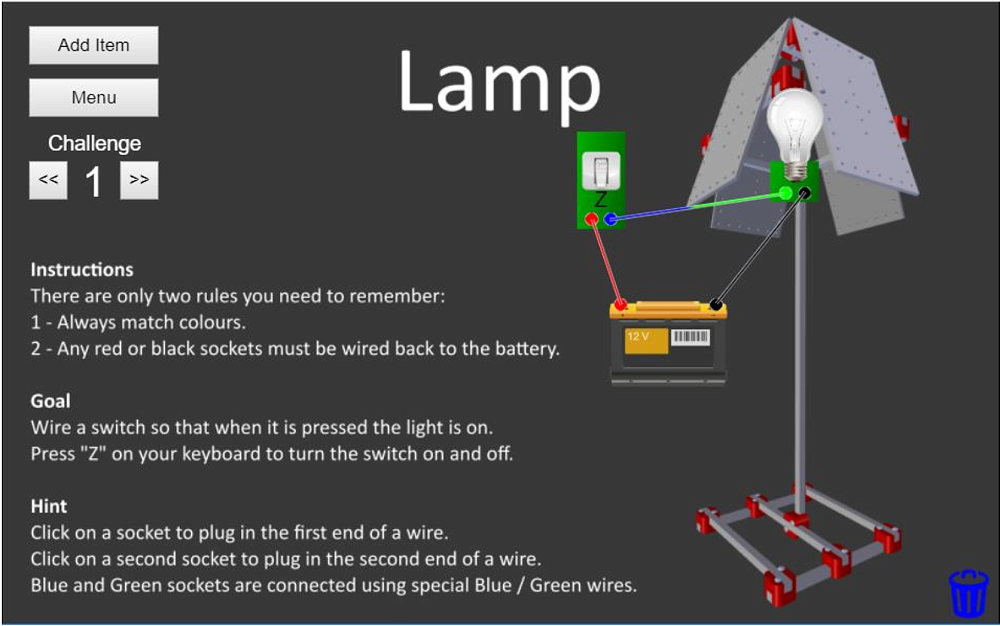 Add Item

Menu

Challenge

<< 1 >>

Lamp

Z

12 V

Instructions
There are only two rules you need to remember:
1 - Always match colours.
2 - Any red or black sockets must be wired back to the battery.

Goal
Wire a switch so that when it is pressed the light is on.
Press "Z" on your keyboard to turn the switch on and off.

Hint
Click on a socket to plug in the first end of a wire.
Click on a second socket to plug in the second end of a wire.
Blue and Green sockets are connected using special Blue / Green wires.