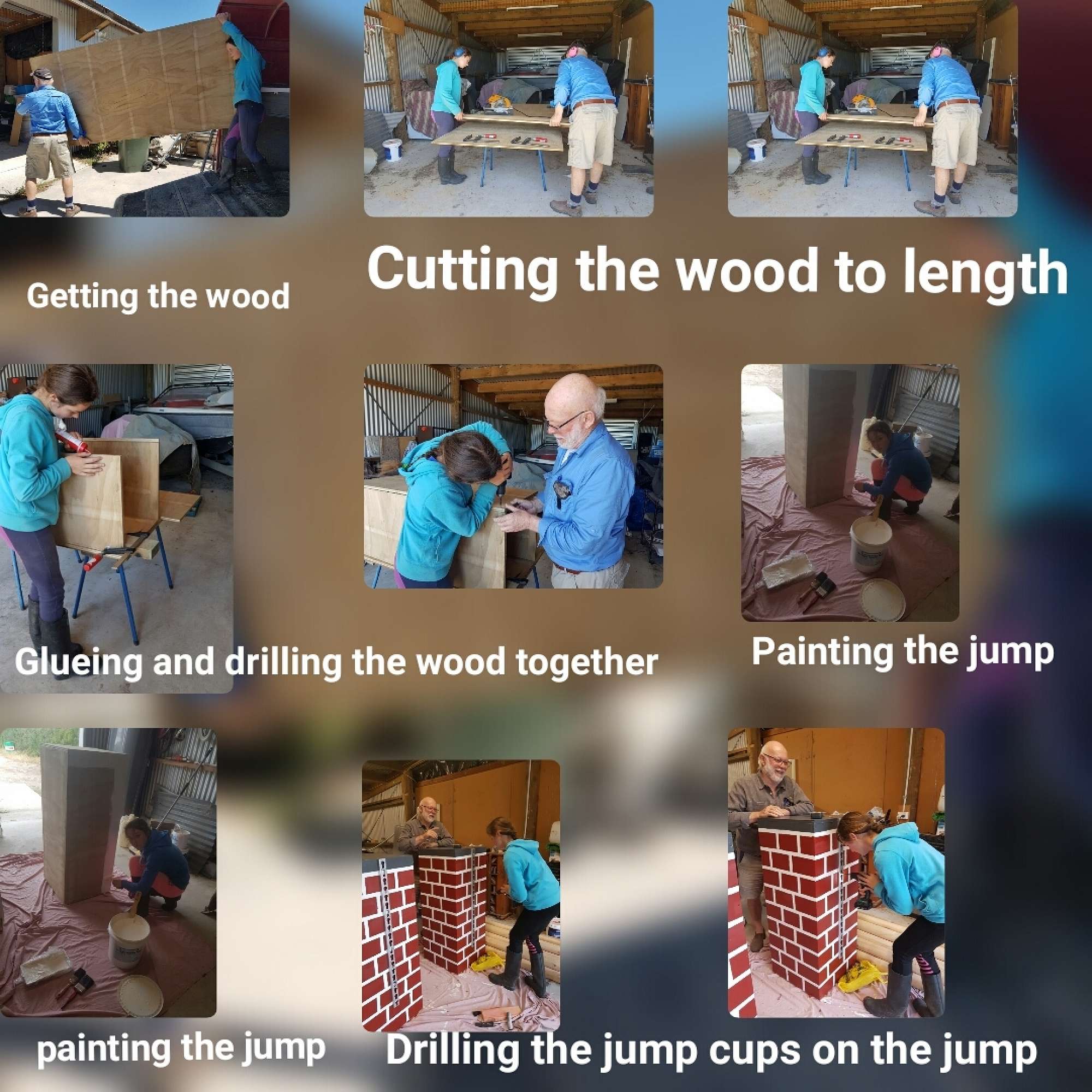 Getting the wood

Cutting the wood to length

Glueing and drilling the wood together

Painting the jump

painting the jump

Drilling the jump cups on the jump