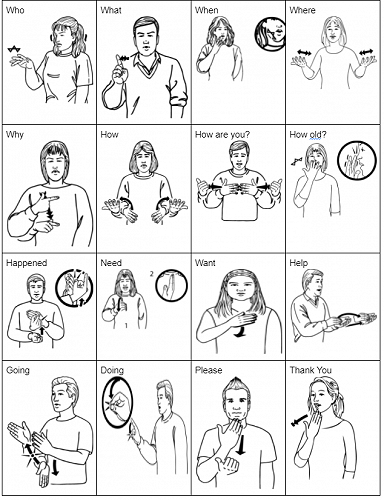 | Who | What | When | Where |
|---|---|---|---|
| Why | How | How are you? | How old? |
| Happened | Need 2 1 | Want | Help |
| Going | Doing | Please | Thank You |