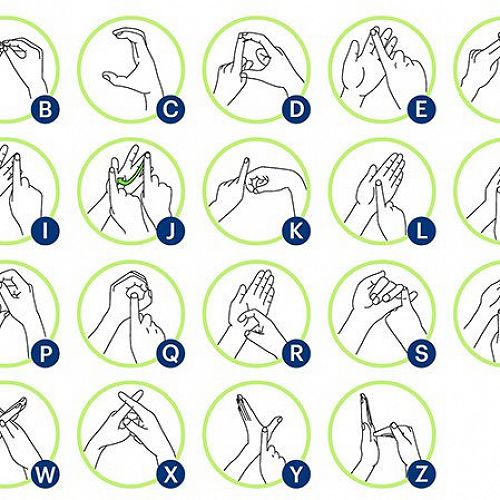 B C D E

I J K L

P Q R S

W X Y Z