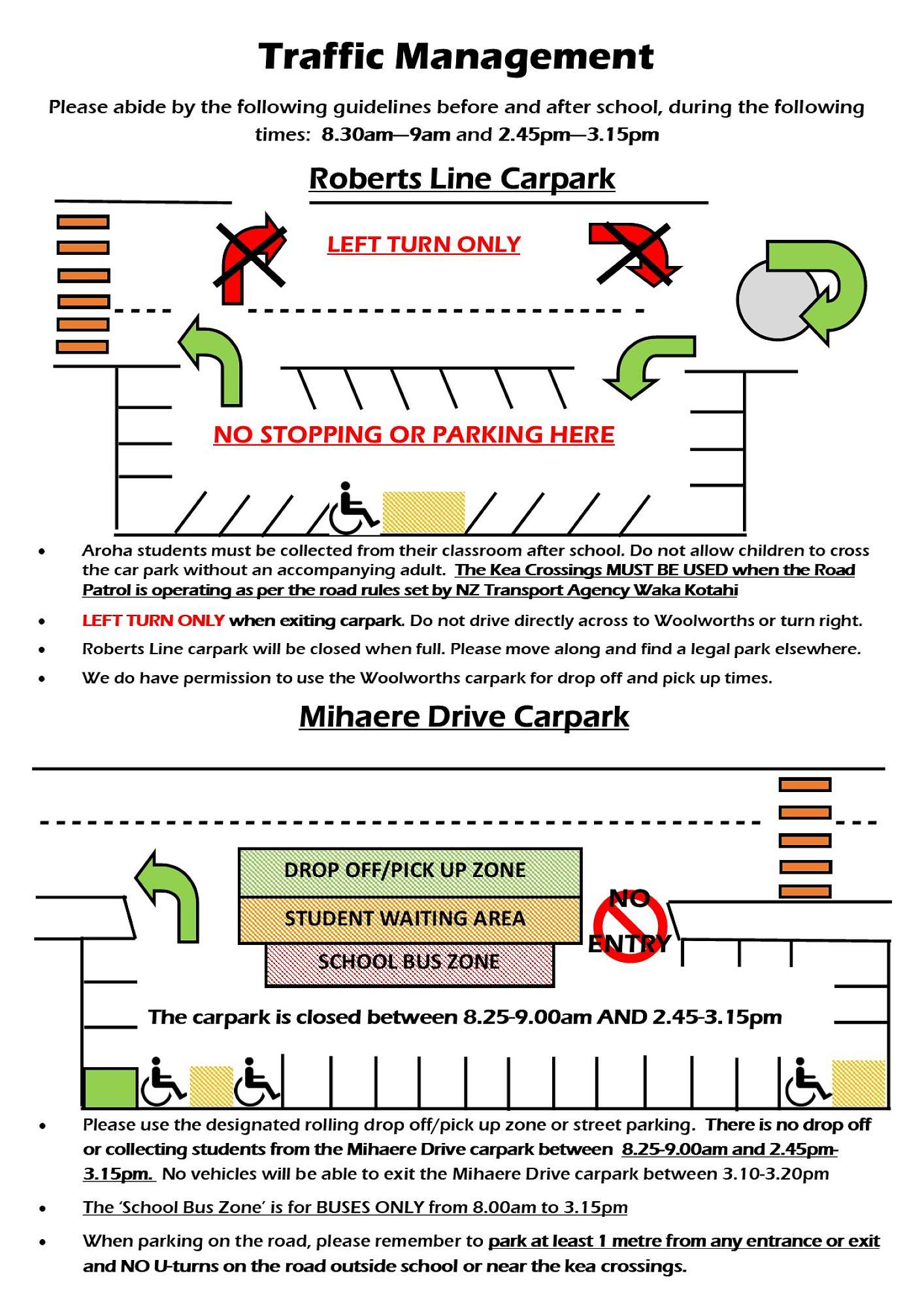 Traffic Management

Please abide by the following guidelines before and after school, during the following times: 8.30am—9am and 2.45pm—3.15pm

Roberts Line Carpark

LEFT TURN ONLY

NO STOPPING OR PARKING HERE

• Aroha students must be collected from their classroom after school. Do not allow children to cross the car park without an accompanying adult. The Kea Crossings MUST BE USED when the Road Patrol is operating as per the road rules set by NZ Transport Agency Waka Kotahi

• LEFT TURN ONLY when exiting carpark. Do not drive directly across to Woolworths or turn right.

• Roberts Line carpark will be closed when full. Please move along and find a legal park elsewhere.

• We do have permission to use the Woolworths carpark for drop off and pick up times.

Mihaere Drive Carpark

DROP OFF/PICK UP ZONE

STUDENT WAITING AREA

SCHOOL BUS ZONE

NO ENTRY

The carpark is closed between 8.25-9.00am AND 2.45-3.15pm

• Please use the designated rolling drop off/pick up zone or street parking. There is no drop off or collecting students from the Mihaere Drive carpark between 8.25-9.00am and 2.45pm-3.15pm. No vehicles will be able to exit the Mihaere Drive carpark between 3.10-3.20pm

• The 'School Bus Zone' is for BUSES ONLY from 8.00am to 3.15pm

• When parking on the road, please remember to park at least 1 metre from any entrance or exit and NO U-turns on the road outside school or near the kea crossings.