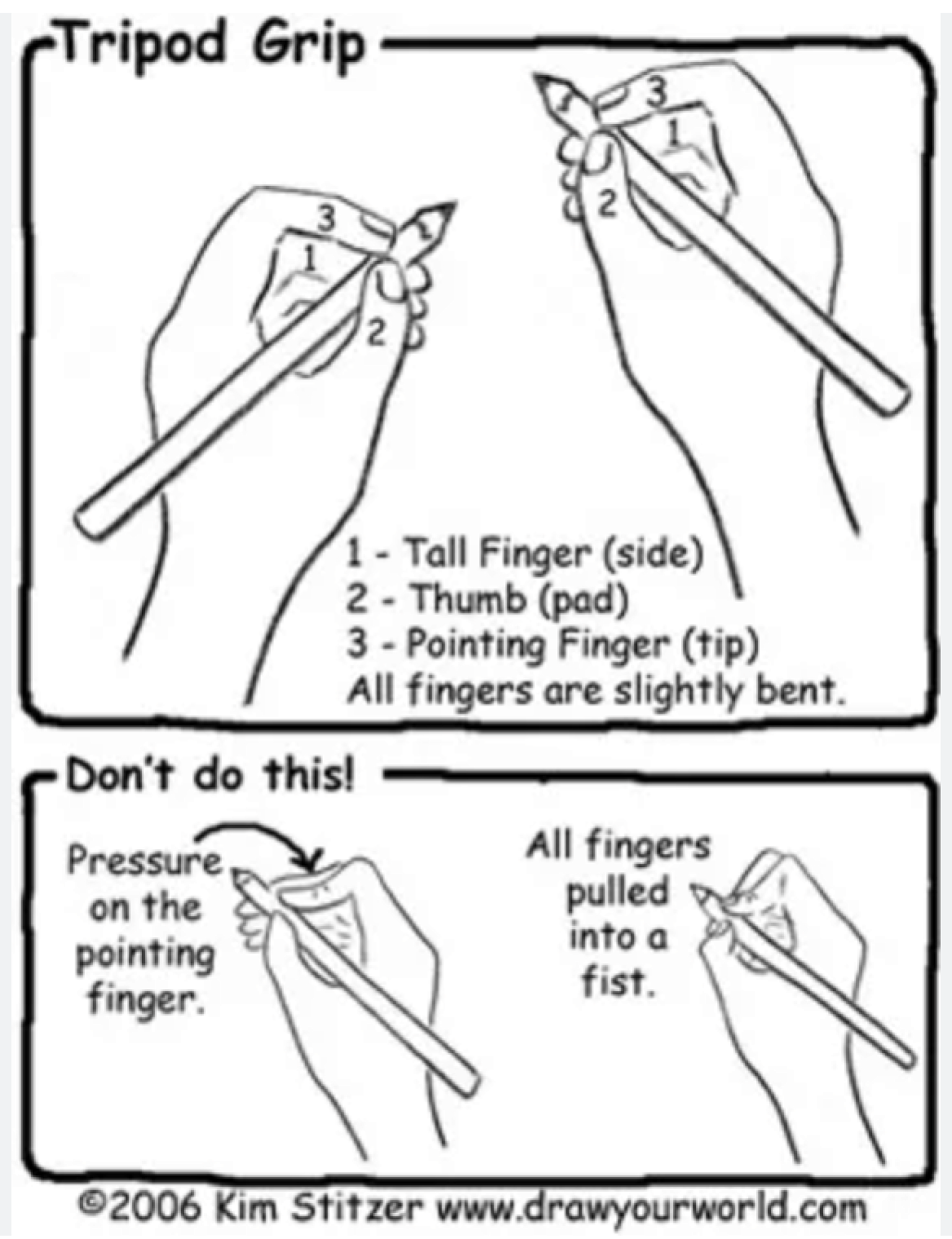 Tripod Grip

3
1
2

3
1
2

1 - Tall Finger (side)
2 - Thumb (pad)
3 - Pointing Finger (tip)
All fingers are slightly bent.

Don't do this!

Pressure on the pointing finger.

All fingers pulled into a fist.

©2006 Kim Stitzer www.drawyourworld.com