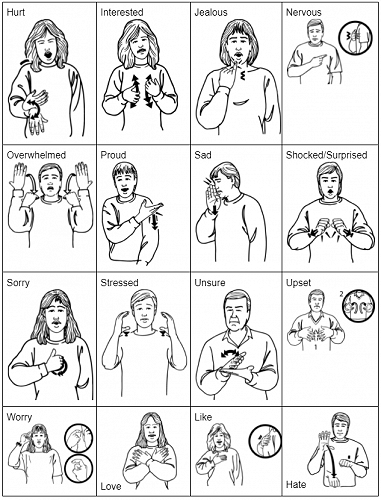 | Hurt | Interested | Jealous | Nervous |
|---|---|---|---|
| Overwhelmed | Proud | Sad | Shocked/Surprised |
| Sorry | Stressed | Unsure | Upset 2 1 |
| Worry | Love | Like | Hate |